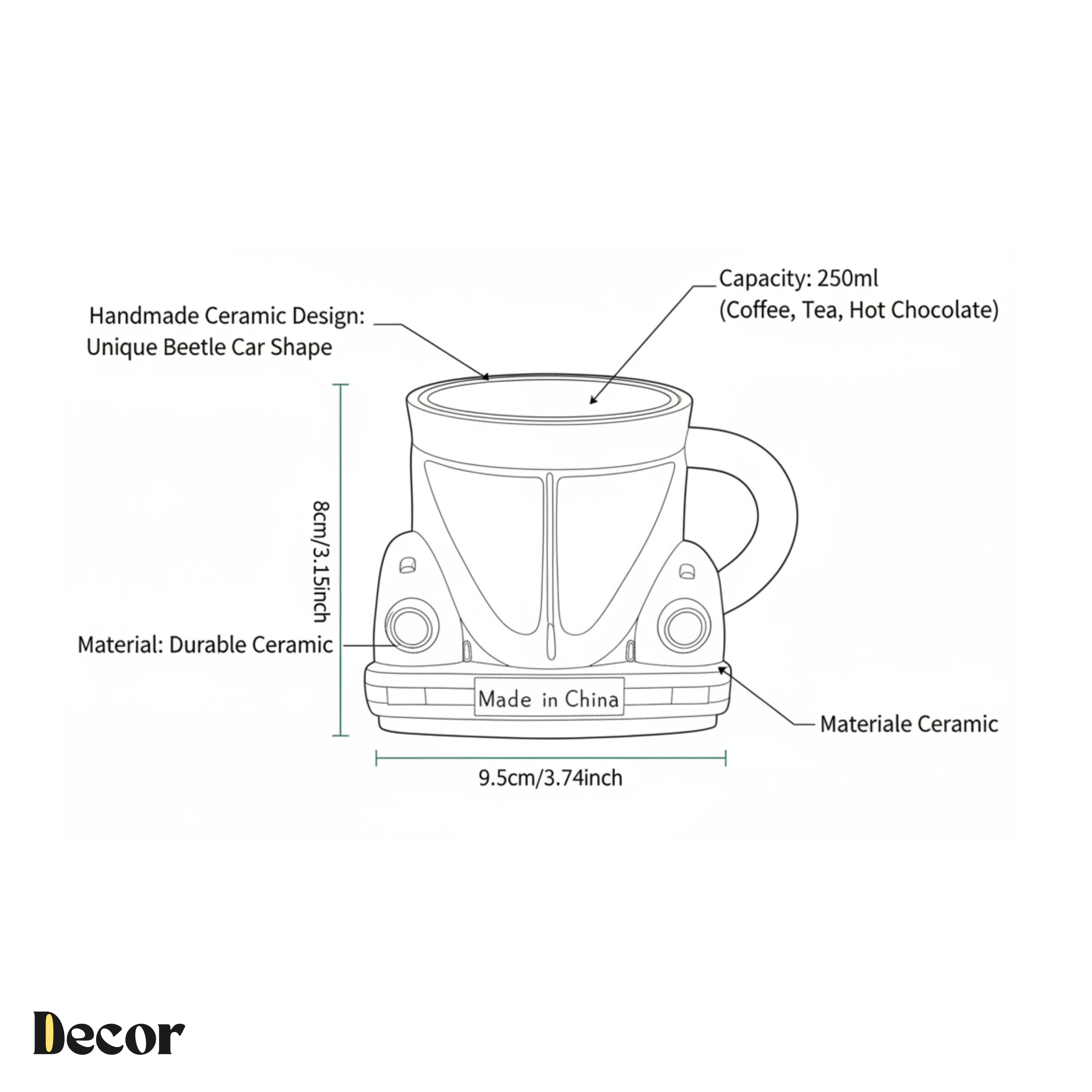 Handmade Ceramic Design:
Unique Beetle Car Shape

Capacity: 250ml
(Coffee, Tea, Hot Chocolate)

8cm/3.15inch

Material: Durable Ceramic

Made in China

Materiale Ceramic

9.5cm/3.74inch

Decor