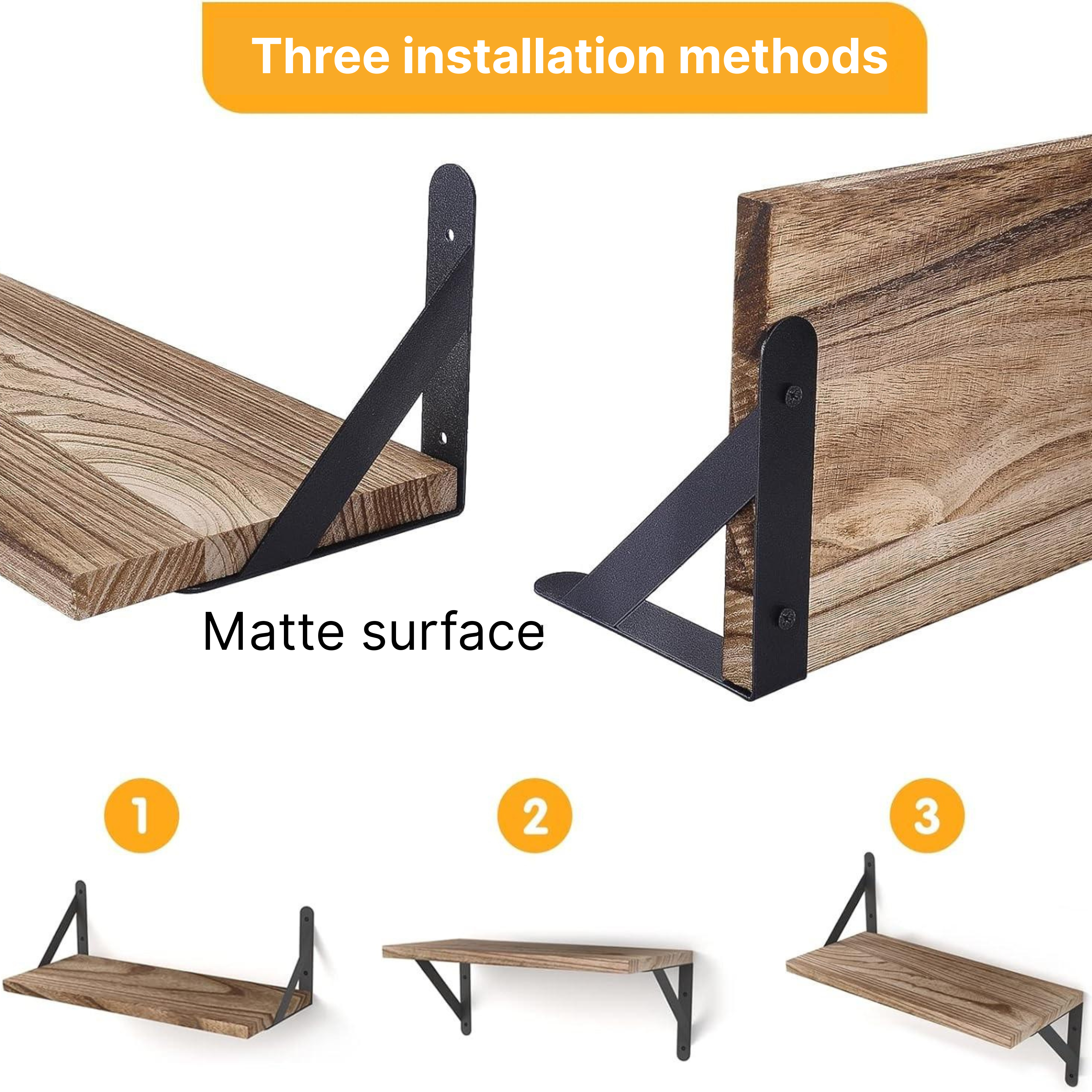 Three installation methods

Matte surface

1

2

3