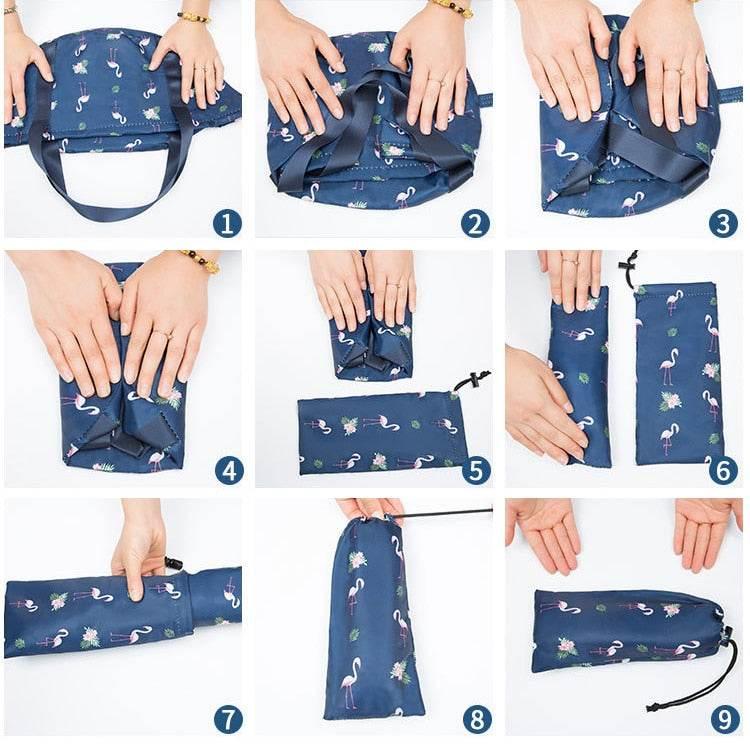 1
2
3
4
5
6
7
8
9