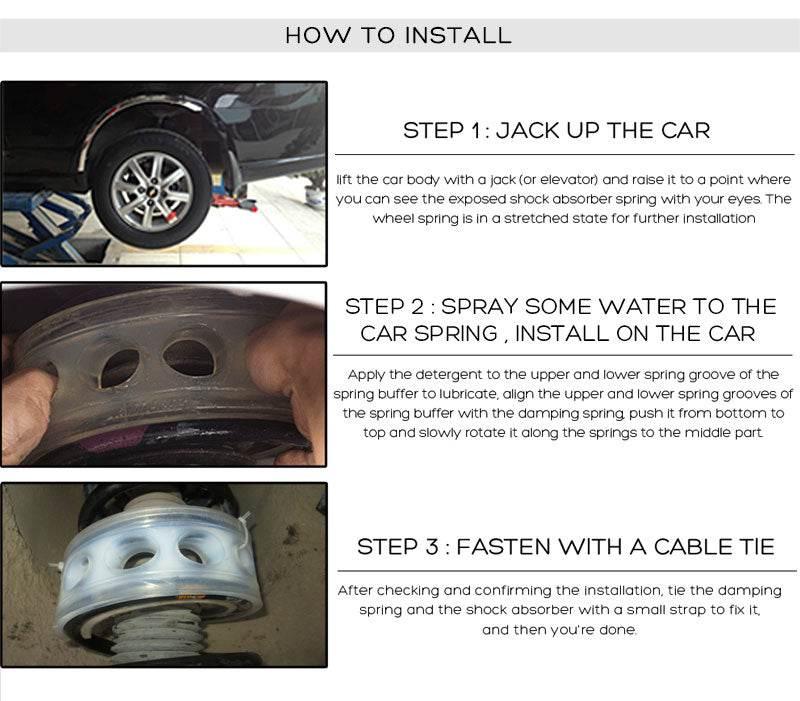 HOW TO INSTALL

STEP 1: JACK UP THE CAR

lift the car body with a jack (or elevator) and raise it to a point where you can see the exposed shock absorber spring with your eyes. The wheel spring is in a stretched state for further installation

STEP 2 : SPRAY SOME WATER TO THE CAR SPRING , INSTALL ON THE CAR

Apply the detergent to the upper and lower spring groove of the spring buffer to lubricate, align the upper and lower spring grooves of the spring buffer with the damping spring, push it from bottom to top and slowly rotate it along the springs to the middle part.

STEP 3 : FASTEN WITH A CABLE TIE

After checking and confirming the installation, tie the damping spring and the shock absorber with a small strap to fix it, and then you're done.