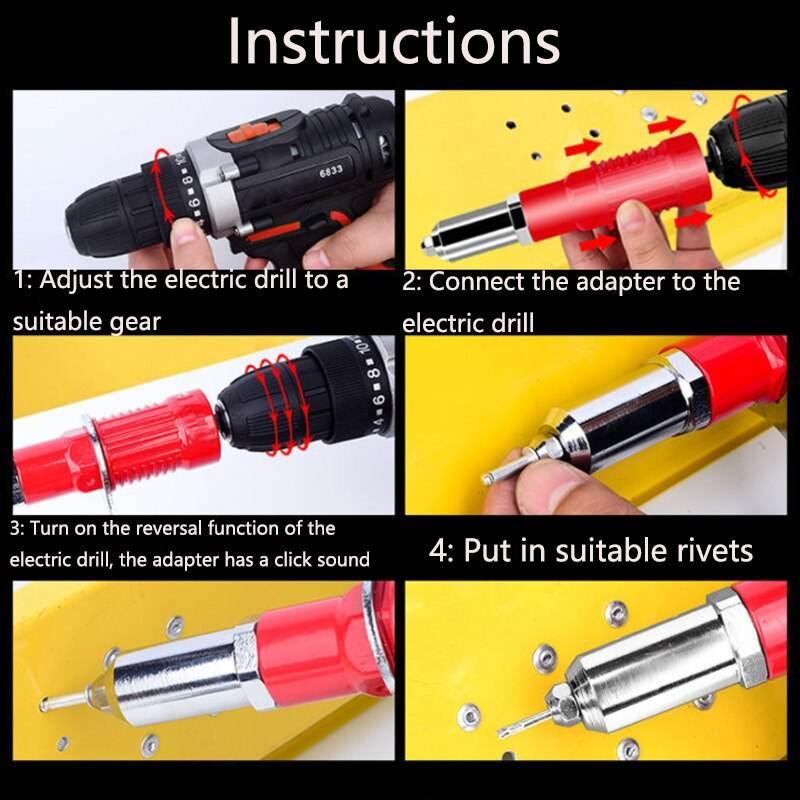 Instructions

6833

1: Adjust the electric drill to a suitable gear

2: Connect the adapter to the electric drill

3: Turn on the reversal function of the electric drill, the adapter has a click sound

4: Put in suitable rivets