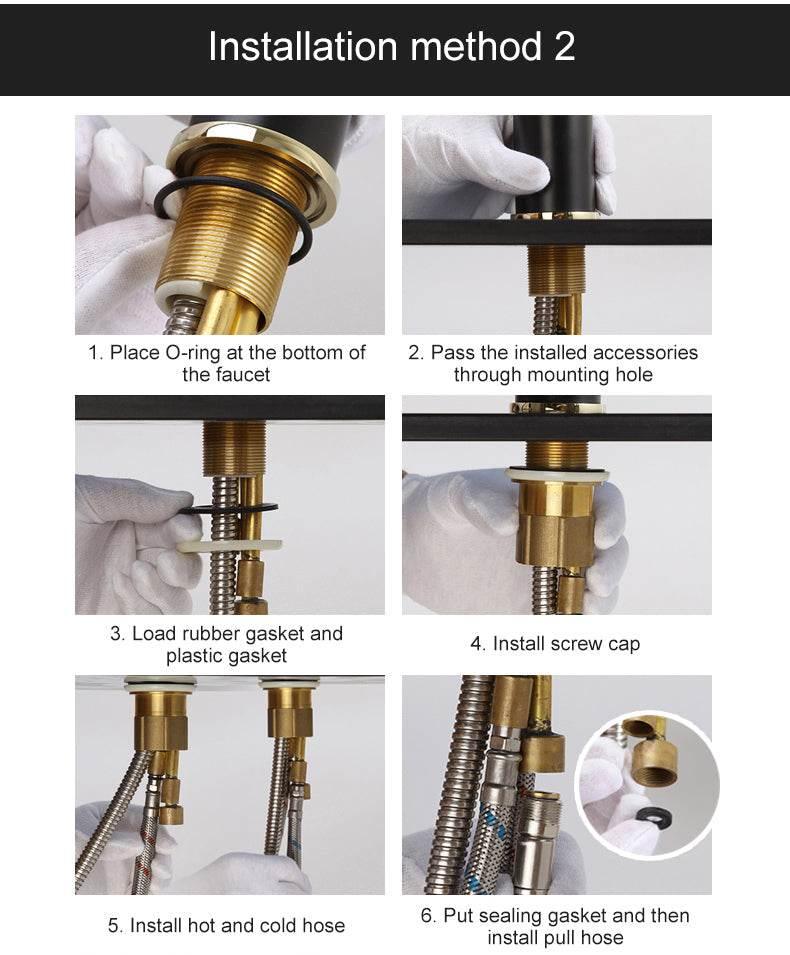 Installation method 2

1. Place O-ring at the bottom of the faucet

2. Pass the installed accessories through mounting hole

3. Load rubber gasket and plastic gasket

4. Install screw cap

5. Install hot and cold hose

6. Put sealing gasket and then install pull hose