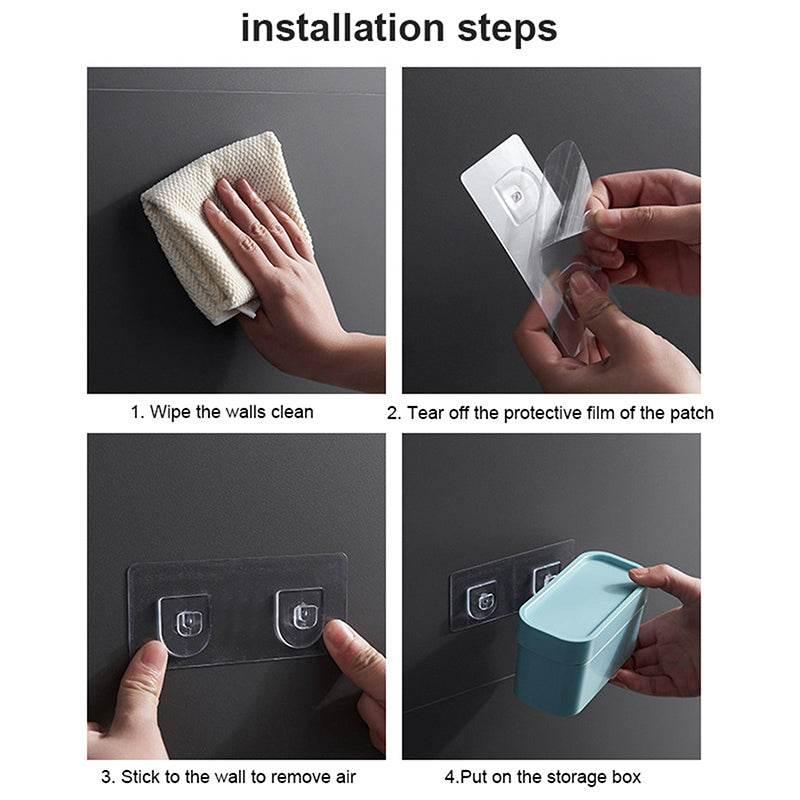 installation steps

1. Wipe the walls clean

2. Tear off the protective film of the patch

3. Stick to the wall to remove air

4.Put on the storage box