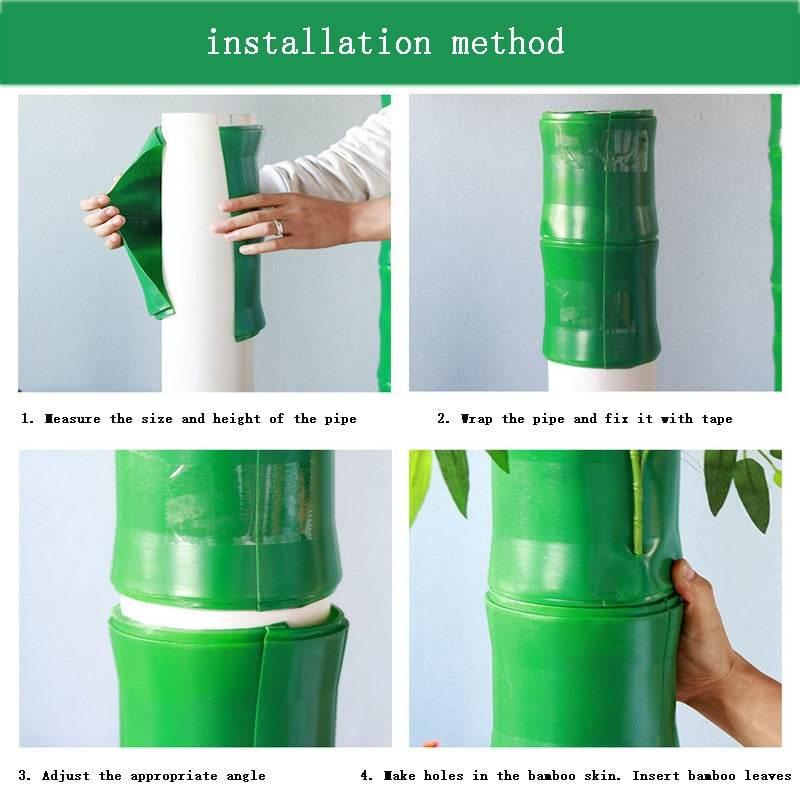 installation method

1. Measure the size and height of the pipe

2. Wrap the pipe and fix it with tape

3. Adjust the appropriate angle

4. Make holes in the bamboo skin. Insert bamboo leaves