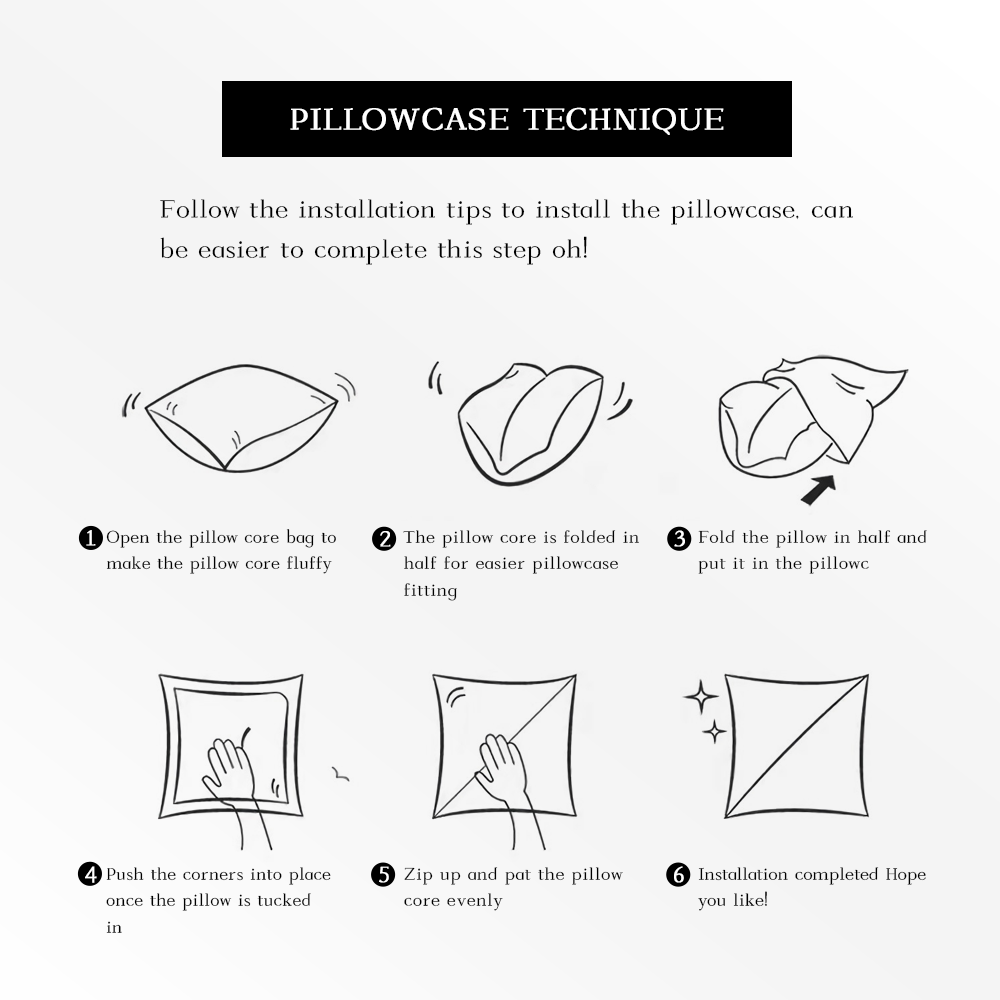 PILLOWCASE TECHNIQUE

Follow the installation tips to install the pillowcase, can be easier to complete this step oh!

1 Open the pillow core bag to make the pillow core fluffy

2 The pillow core is folded in half for easier pillowcase fitting

3 Fold the pillow in half and put it in the pillowc

4 Push the corners into place once the pillow is tucked in

5 Zip up and pat the pillow core evenly

6 Installation completed Hope you like!