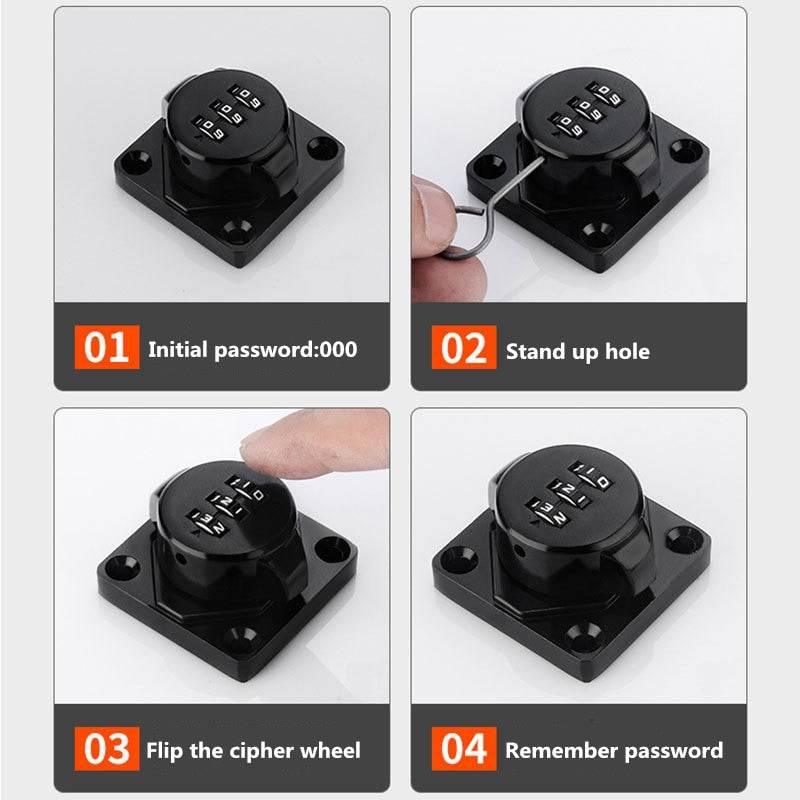 01 Initial password:000

02 Stand up hole

03 Flip the cipher wheel

04 Remember password