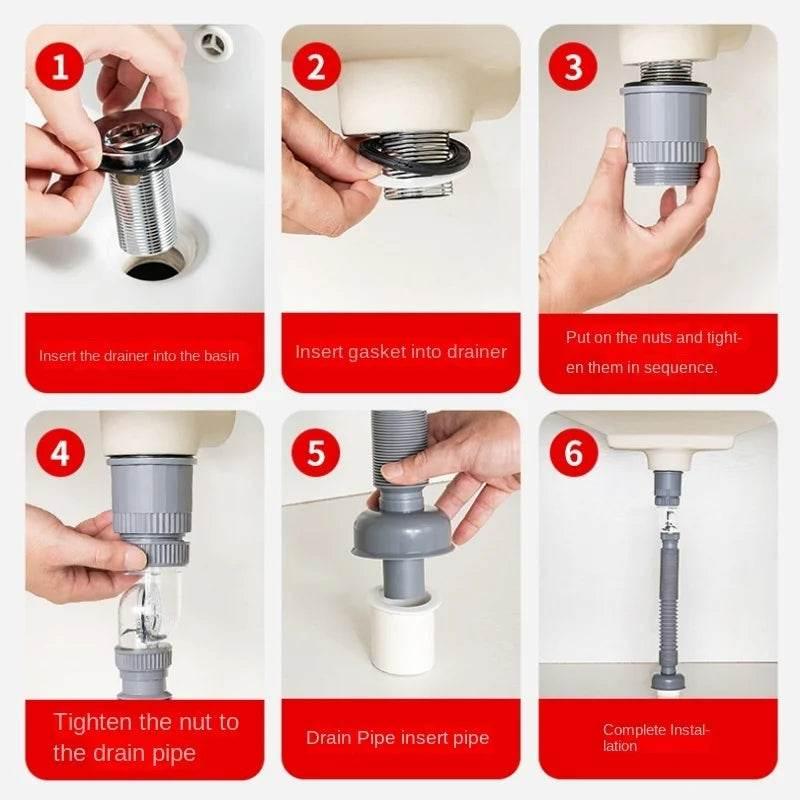 1

Insert the drainer into the basin

2

Insert gasket into drainer

3

Put on the nuts and tighten them in sequence.

4

Tighten the nut to the drain pipe

5

Drain Pipe insert pipe

6

Complete Installation