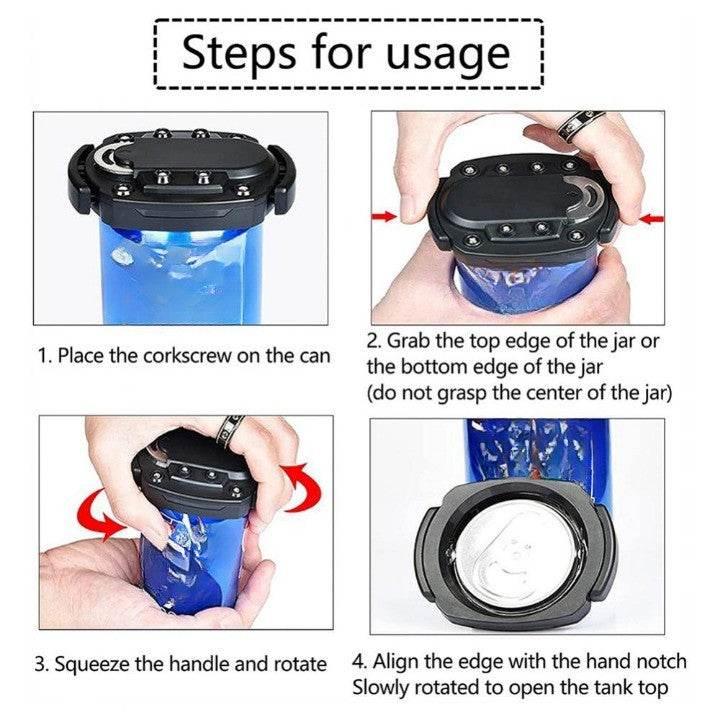 Steps for usage

1. Place the corkscrew on the can

2. Grab the top edge of the jar or the bottom edge of the jar (do not grasp the center of the jar)

3. Squeeze the handle and rotate

4. Align the edge with the hand notch Slowly rotated to open the tank top