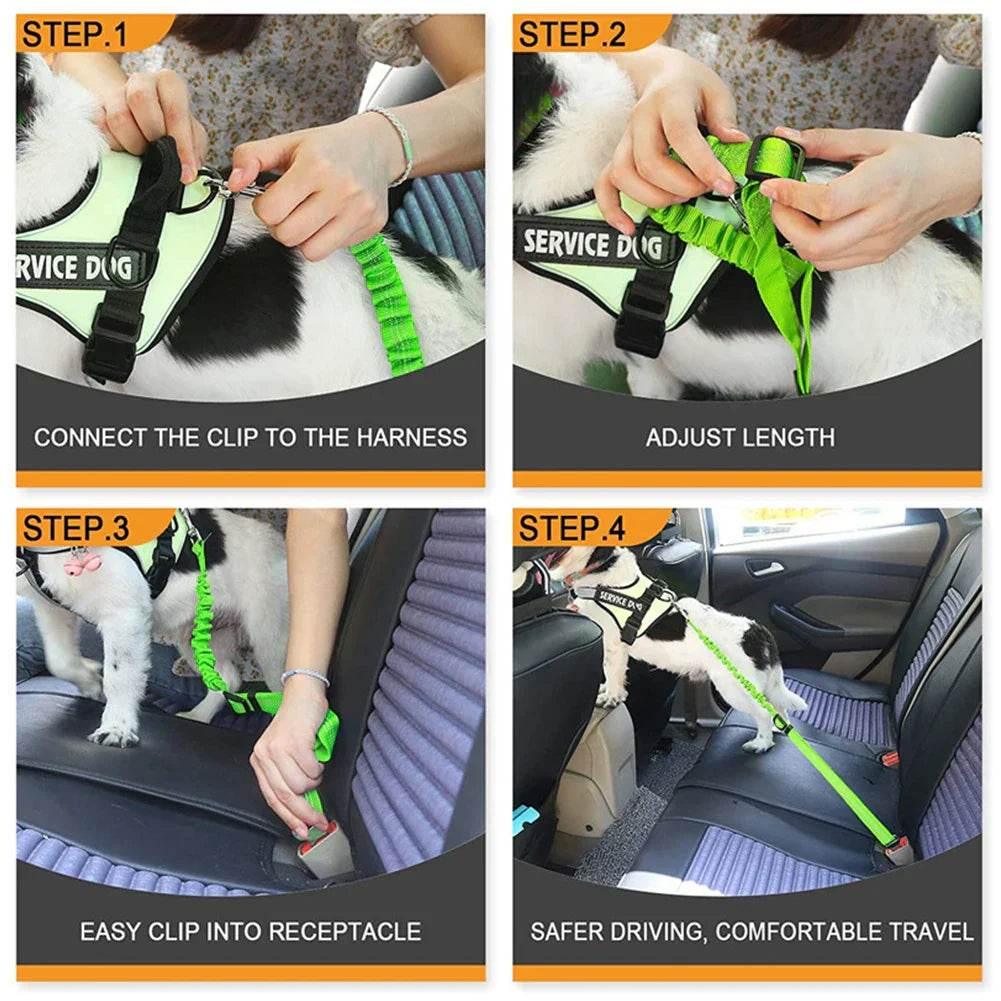 STEP.1

RVICE DOG

CONNECT THE CLIP TO THE HARNESS

STEP.2

SERVICE DOG

ADJUST LENGTH

STEP.3

EASY CLIP INTO RECEPTACLE

STEP.4

SERVICE DOG

SAFER DRIVING, COMFORTABLE TRAVEL