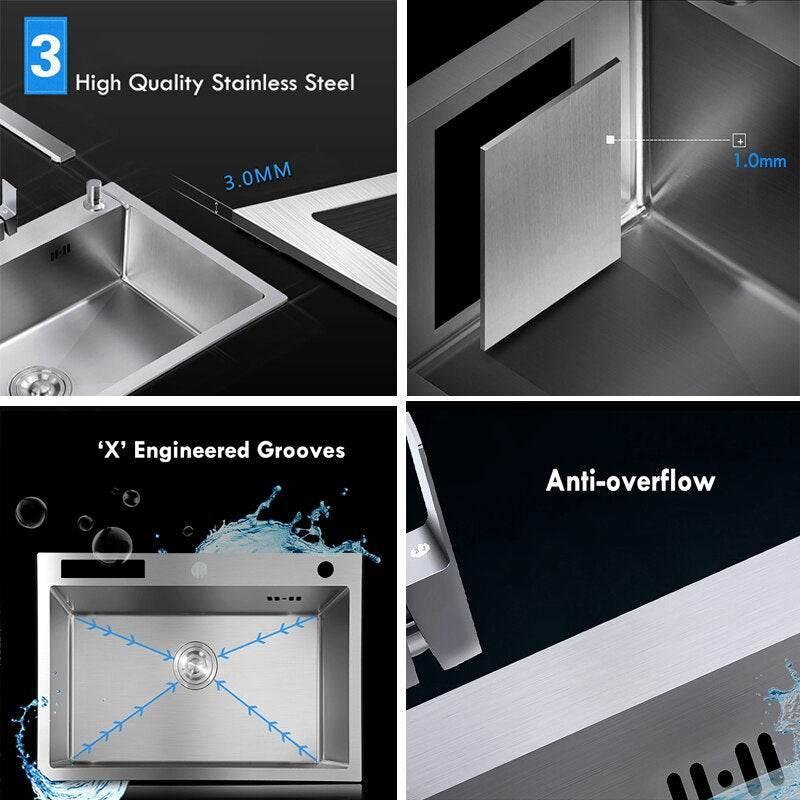 3 High Quality Stainless Steel

3.0MM

1.0mm

'X' Engineered Grooves

Anti-overflow