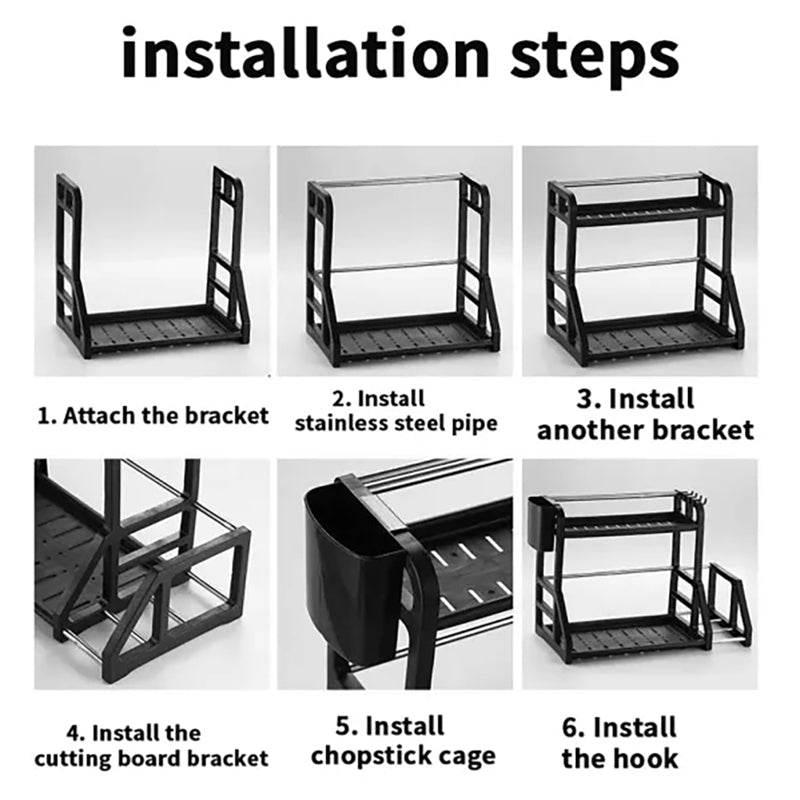 installation steps

1. Attach the bracket

2. Install stainless steel pipe

3. Install another bracket

4. Install the cutting board bracket

5. Install chopstick cage

6. Install the hook