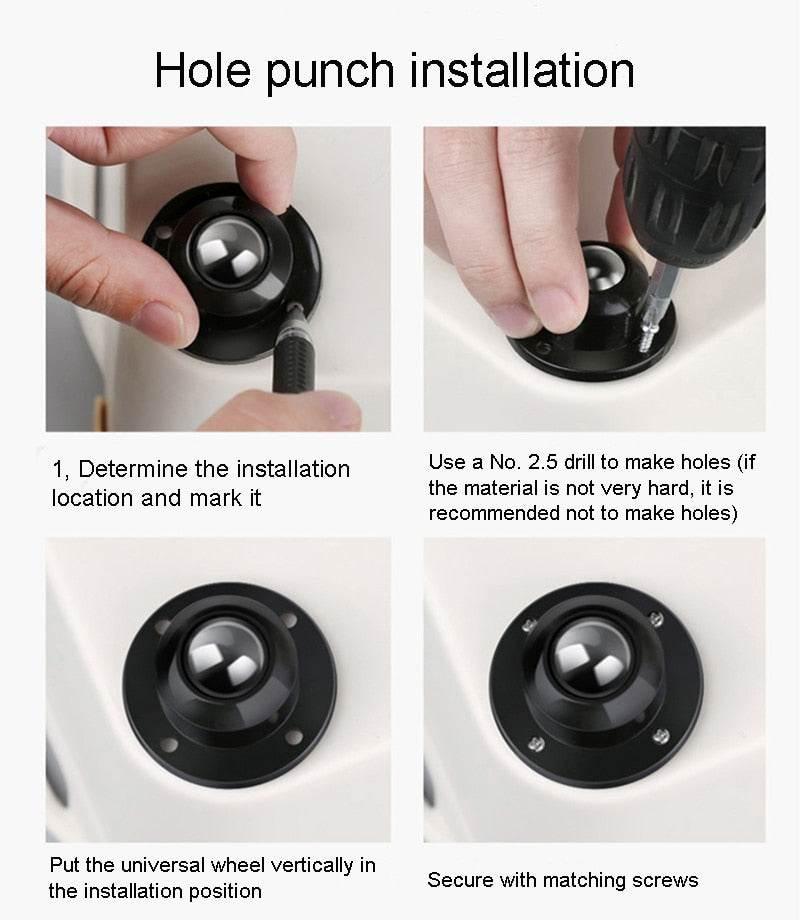 Hole punch installation

1, Determine the installation location and mark it

Use a No. 2.5 drill to make holes (if the material is not very hard, it is recommended not to make holes)

Put the universal wheel vertically in the installation position

Secure with matching screws