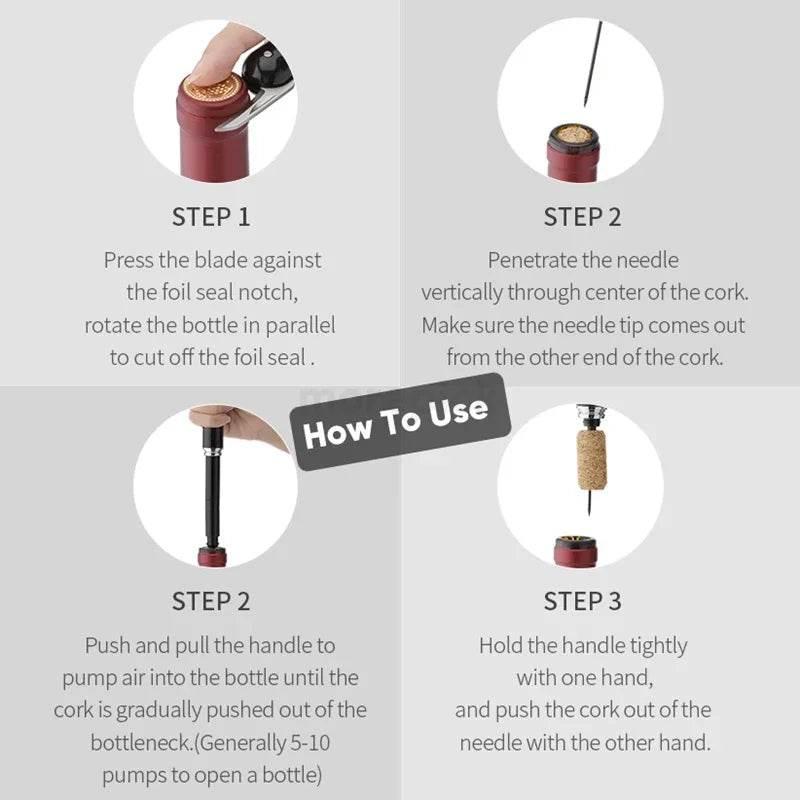 STEP 1

Press the blade against the foil seal notch, rotate the bottle in parallel to cut off the foil seal .

STEP 2

Penetrate the needle vertically through center of the cork. Make sure the needle tip comes out from the other end of the cork.

How To Use

STEP 2

Push and pull the handle to pump air into the bottle until the cork is gradually pushed out of the bottleneck.(Generally 5-10 pumps to open a bottle)

STEP 3

Hold the handle tightly with one hand, and push the cork out of the needle with the other hand.