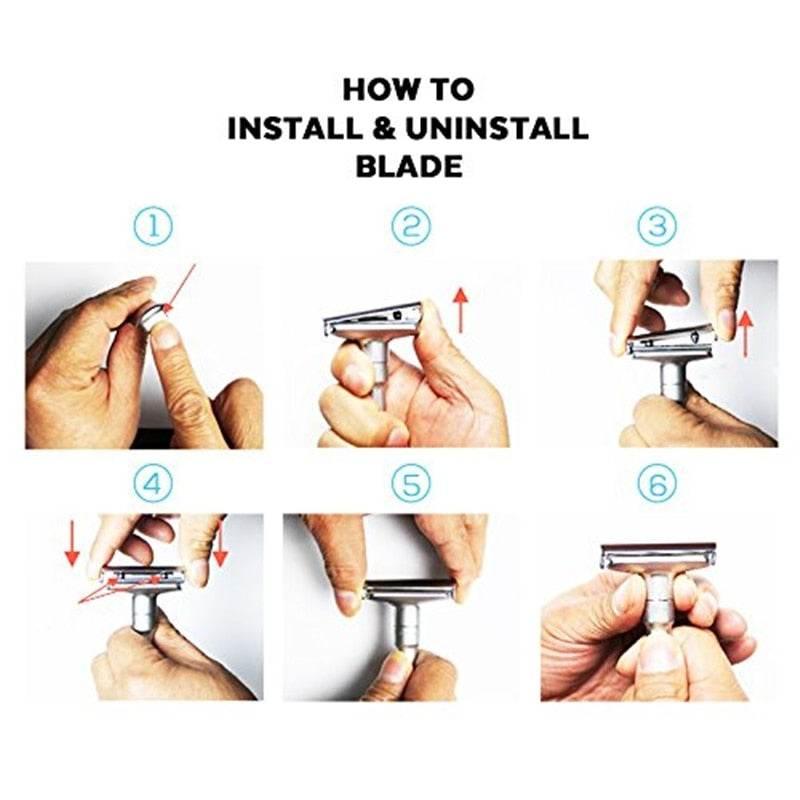 HOW TO
INSTALL & UNINSTALL
BLADE

①

②

③

④

⑤

⑥