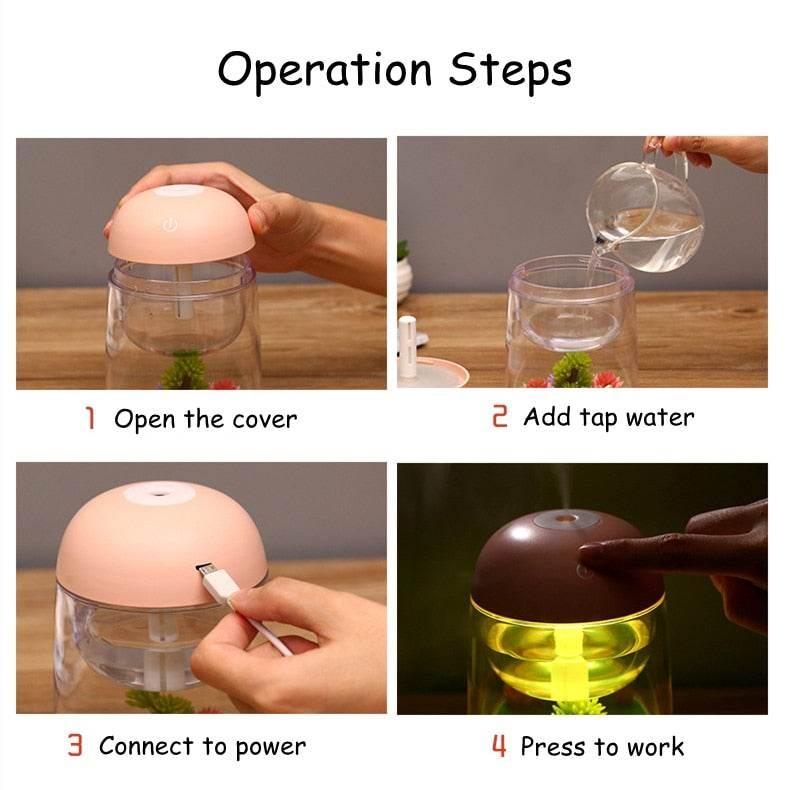 Operation Steps

1 Open the cover

2 Add tap water

3 Connect to power

4 Press to work