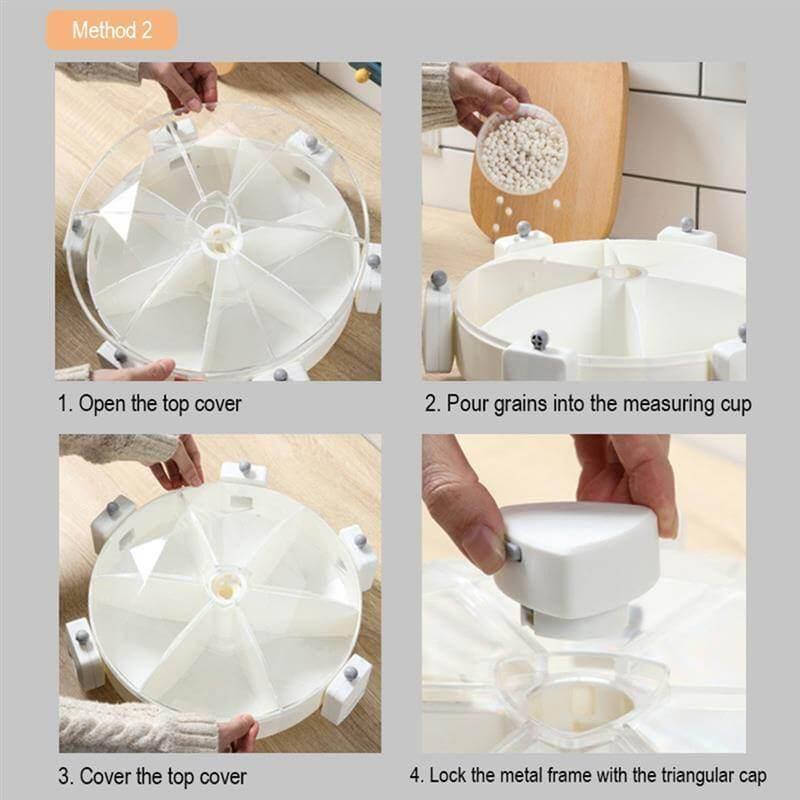 Method 2

1. Open the top cover

2. Pour grains into the measuring cup

3. Cover the top cover

4. Lock the metal frame with the triangular cap