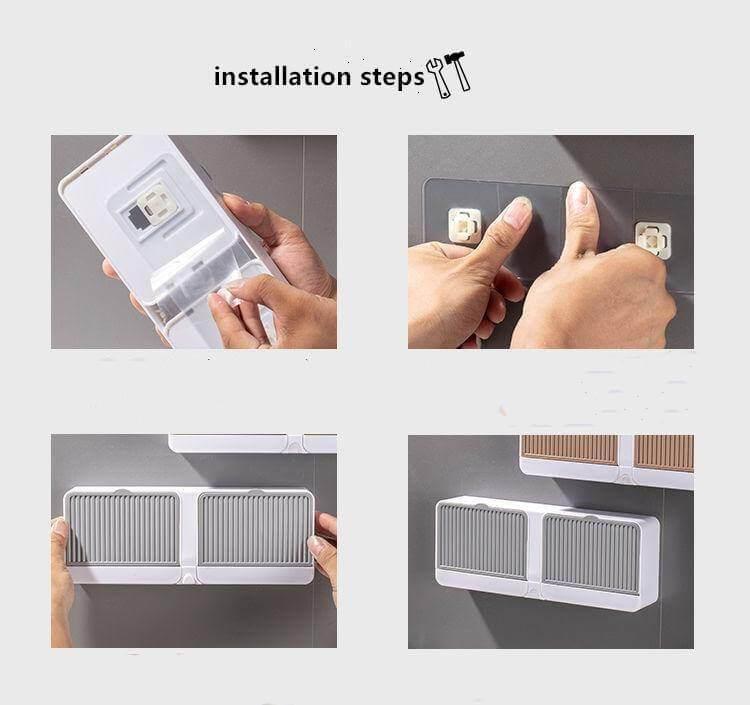 installation steps