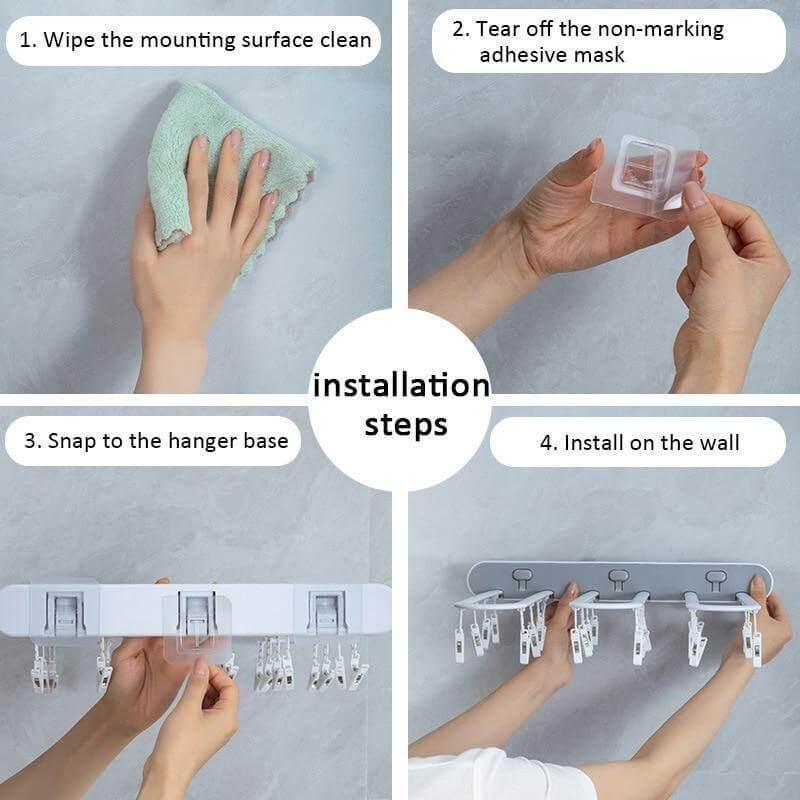 1. Wipe the mounting surface clean

2. Tear off the non-marking adhesive mask

installation steps

3. Snap to the hanger base

4. Install on the wall