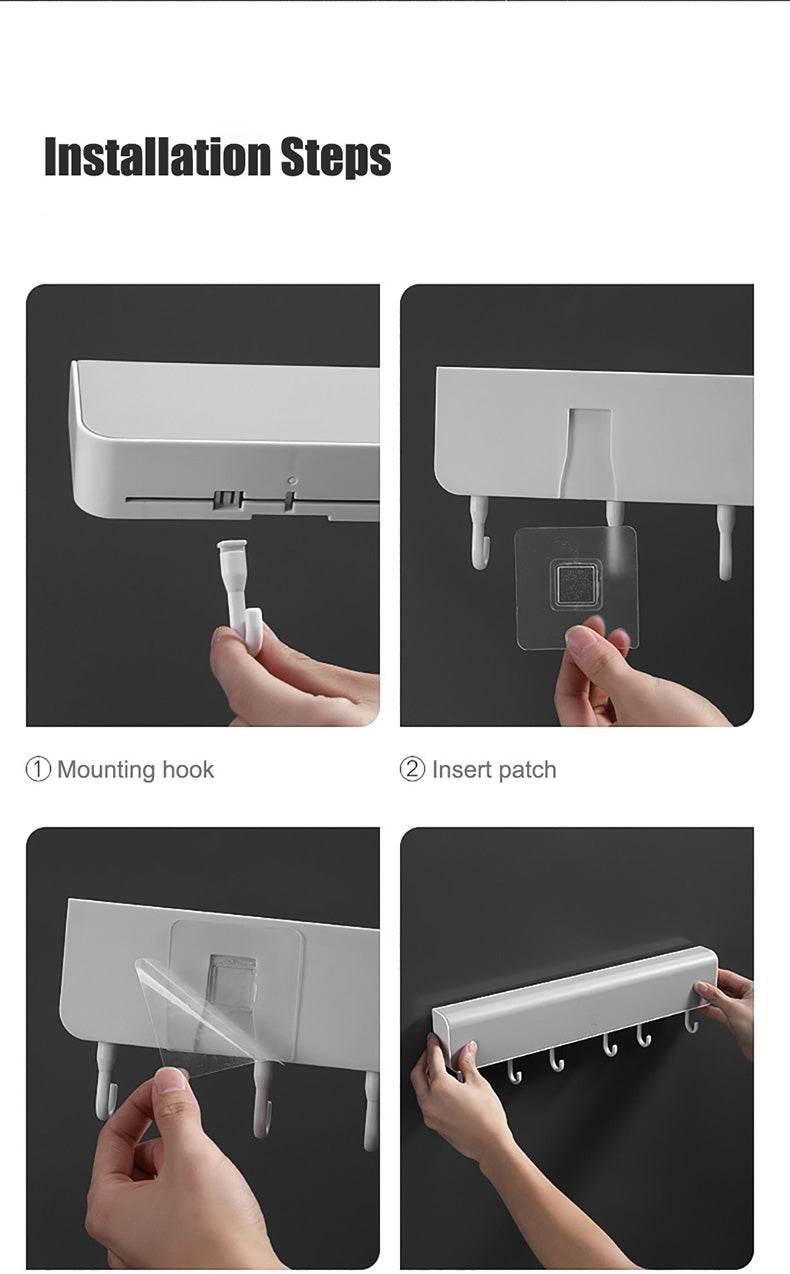 Installation Steps

① Mounting hook

② Insert patch