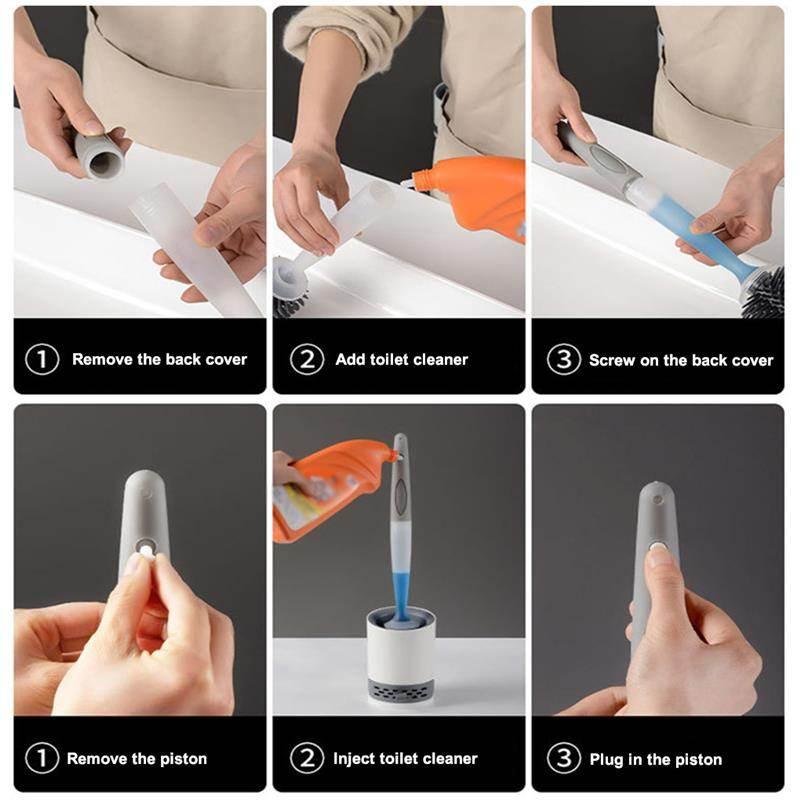 1 Remove the back cover

2 Add toilet cleaner

3 Screw on the back cover

1 Remove the piston

2 Inject toilet cleaner

3 Plug in the piston