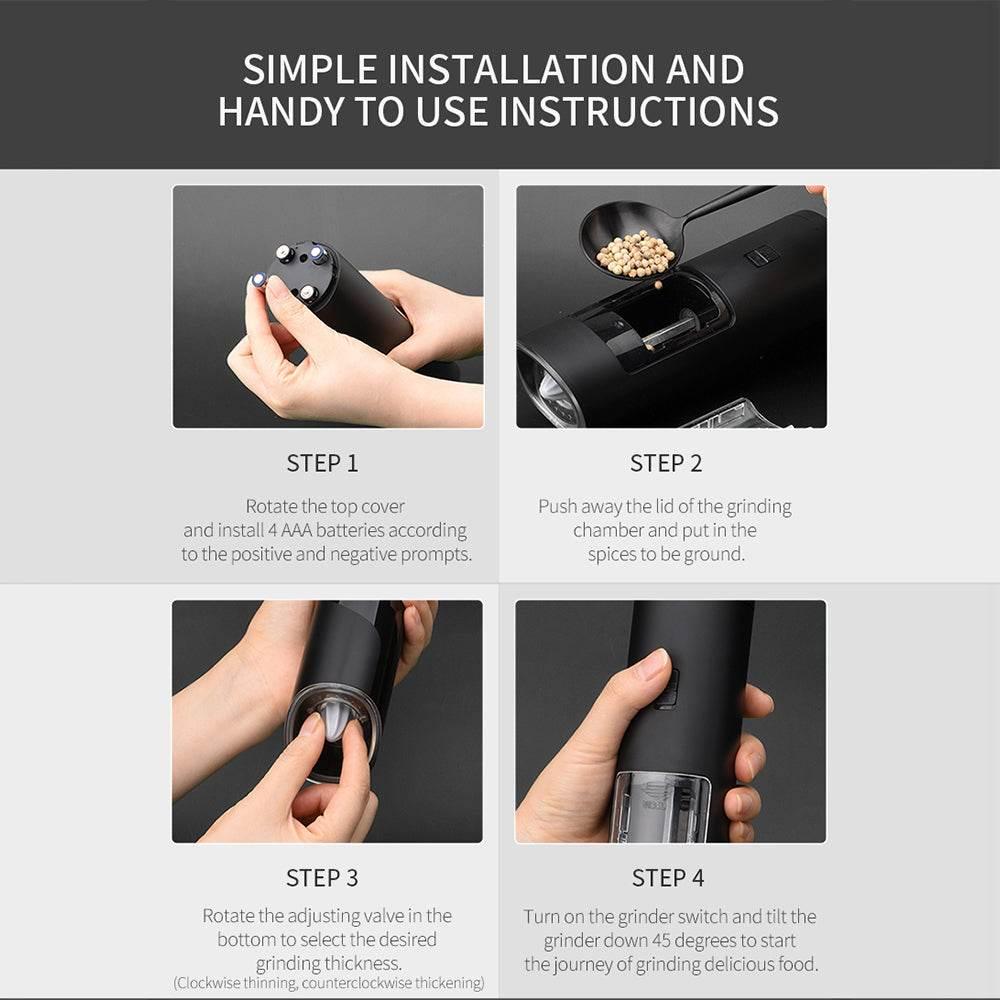 SIMPLE INSTALLATION AND HANDY TO USE INSTRUCTIONS

STEP 1

Rotate the top cover and install 4 AAA batteries according to the positive and negative prompts.

STEP 2

Push away the lid of the grinding chamber and put in the spices to be ground.

STEP 3

Rotate the adjusting valve in the bottom to select the desired grinding thickness.
(Clockwise thinning, counterclockwise thickening)

STEP 4

Turn on the grinder switch and tilt the grinder down 45 degrees to start the journey of grinding delicious food.