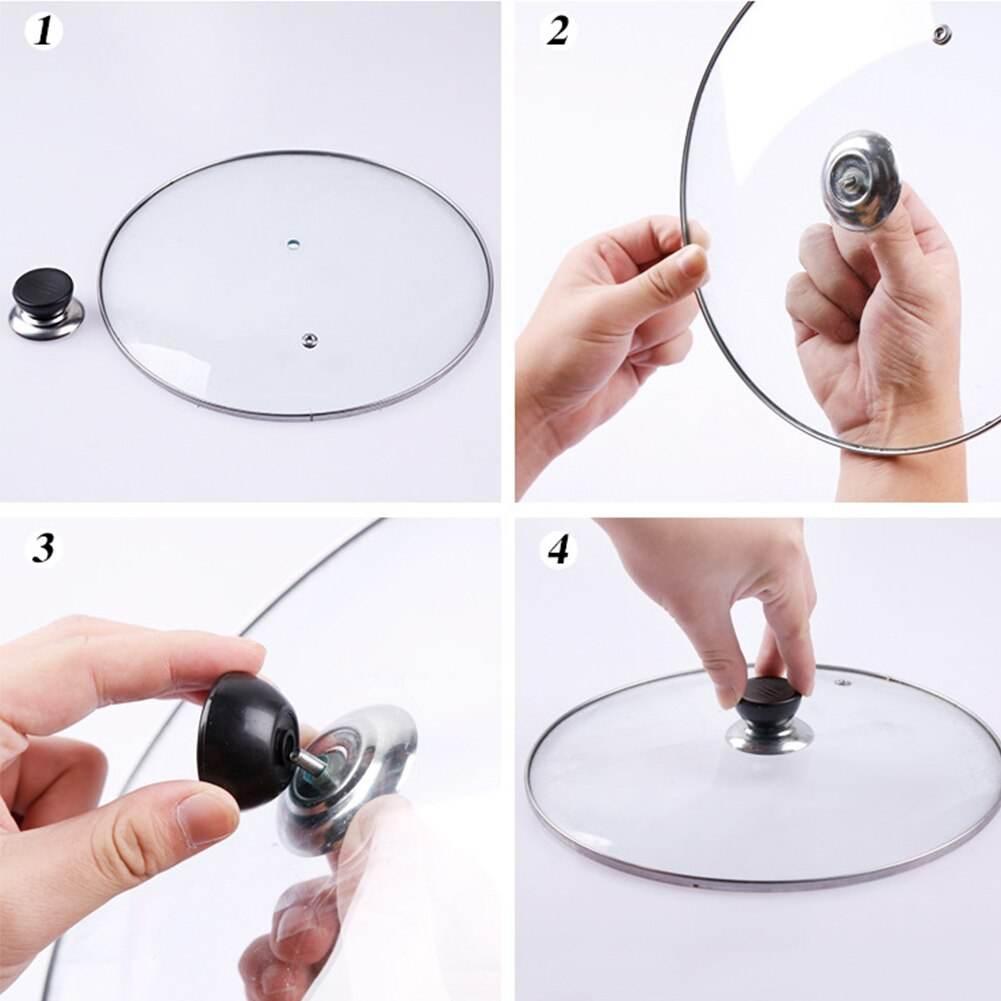 1

2

3

4