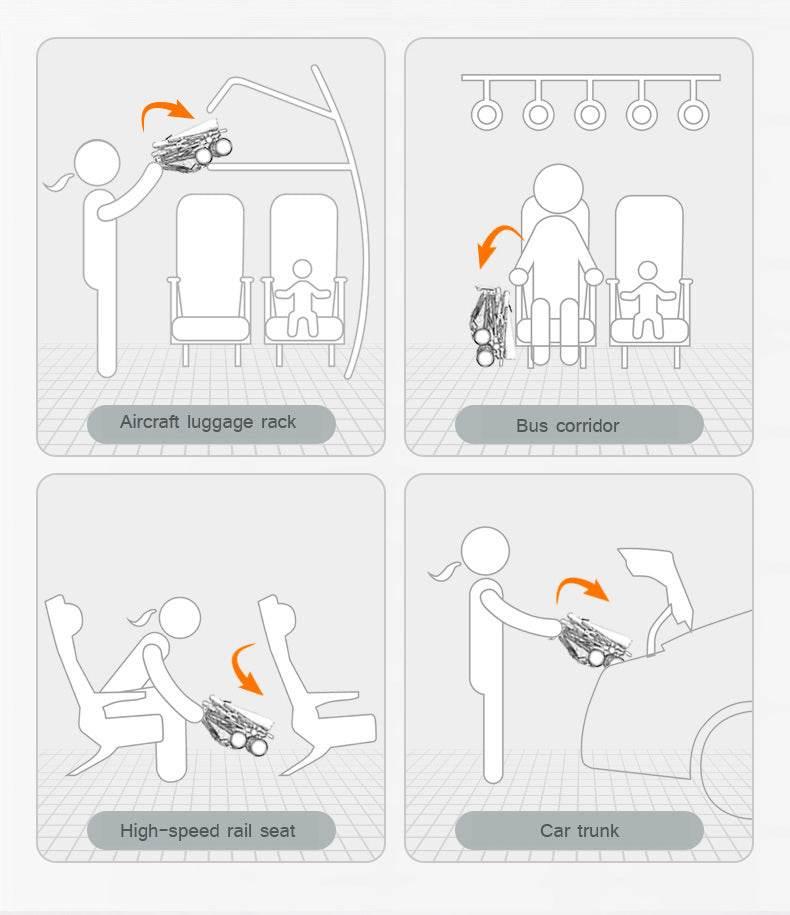 Aircraft luggage rack

Bus corridor

High-speed rail seat

Car trunk