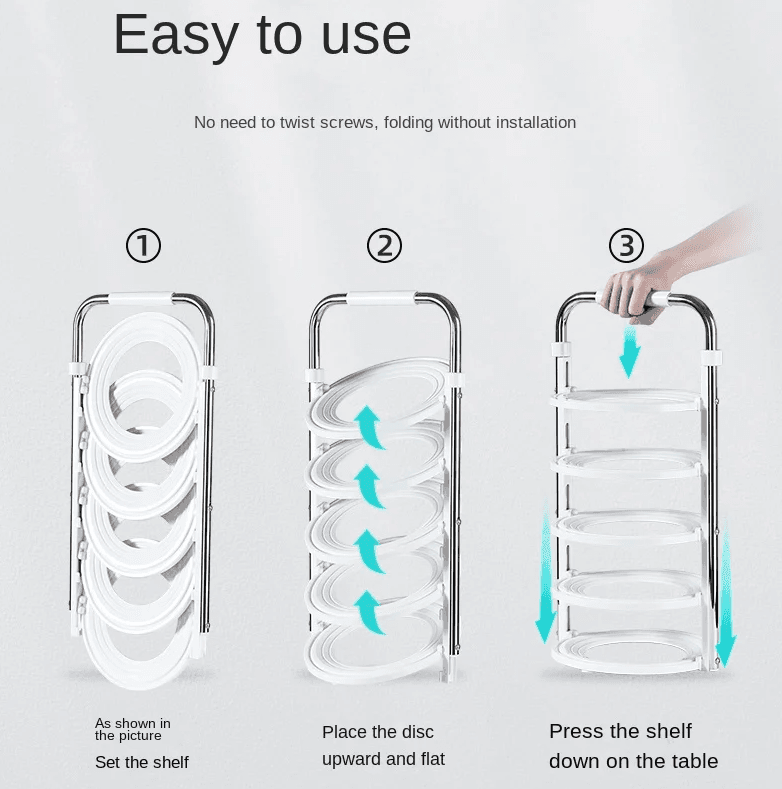 Easy to use

No need to twist screws, folding without installation

①

②

③

As shown in the picture

Set the shelf

Place the disc upward and flat

Press the shelf down on the table